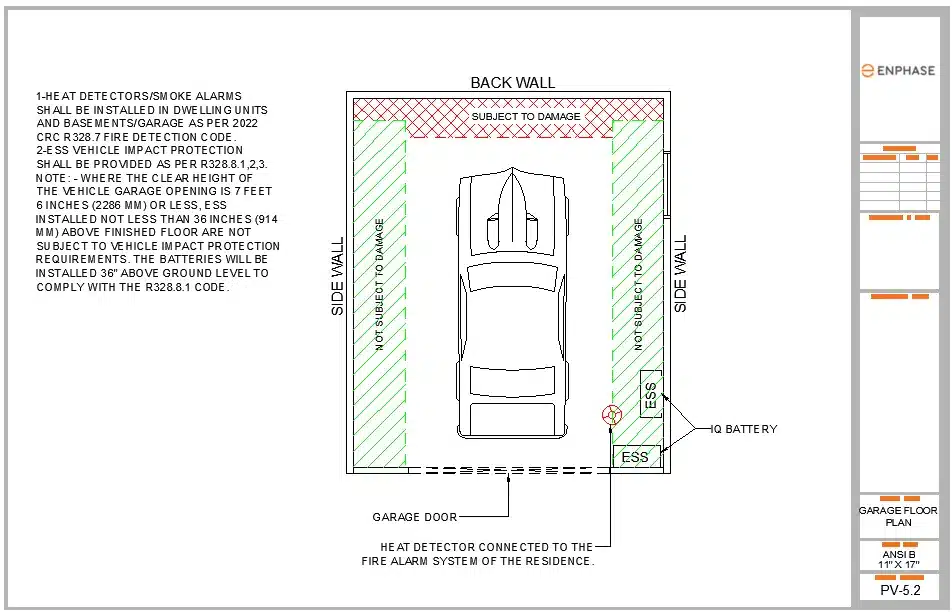 1-HEAT DETECTORS/SMOKE ALARMS SHALL BE INSTALLED IN DWELLING UNITS AND BASEMENTS/GARAGE AS PER 2022 CRC R328.7 FIRE DETECTION CODE.
2-ESS VEHICLE IMPACT PROTECTION SHALL BE PROVIDED AS PER R328.8.1,2,3.
NOTE: - WHERE THE CLEAR HEIGHT OF THE VEHICLE GARAGE OPENING IS 7 FEET 6 INCHES (2286 MM) OR LESS, ESS INSTALLED NOT LESS THAN 36 INCHES (914 MM) ABOVE FINISHED FLOOR ARE NOT SUBJECT TO VEHICLE IMPACT PROTECTION REQUIREMENTS. THE BATTERIES WILL BE INSTALLED 36" ABOVE GROUND LEVEL TO COMPLY WITH THE R328.8.1 CODE.

BACK WALL

SUBJECT TO DAMAGE

SIDE WALL

NOT SUBJECT TO DAMAGE

NOT SUBJECT TO DAMAGE

SIDE WALL

ESS

ESS

IQ BATTERY

GARAGE DOOR

HEAT DETECTOR CONNECTED TO THE FIRE ALARM SYSTEM OF THE RESIDENCE.

ENPHASE

GARAGE FLOOR PLAN

ANSI B
11" X 17"

PV-5.2